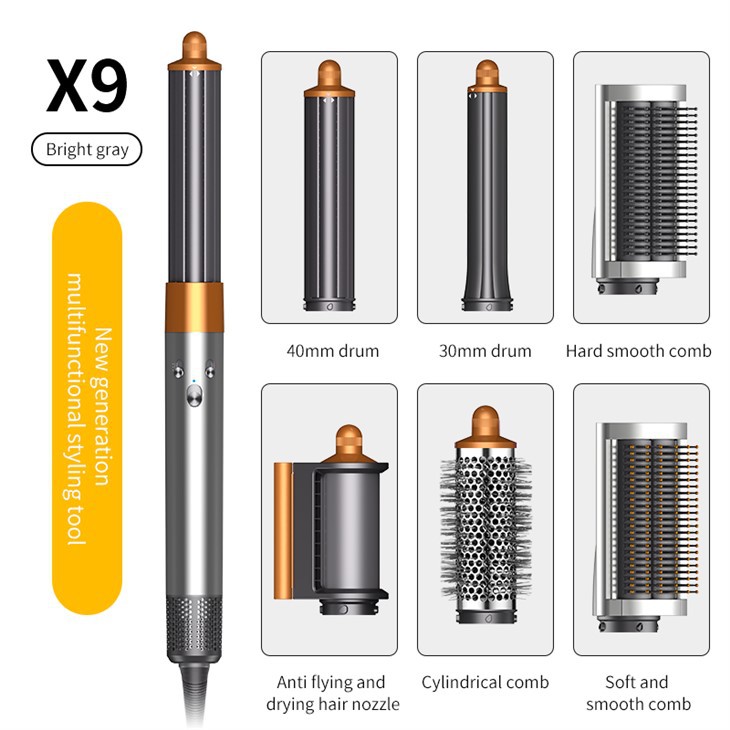 X9

Bright gray

New generation multifunctional styling tool

40mm drum

30mm drum

Hard smooth comb

Anti flying and drying hair nozzle

Cylindrical comb

Soft and smooth comb